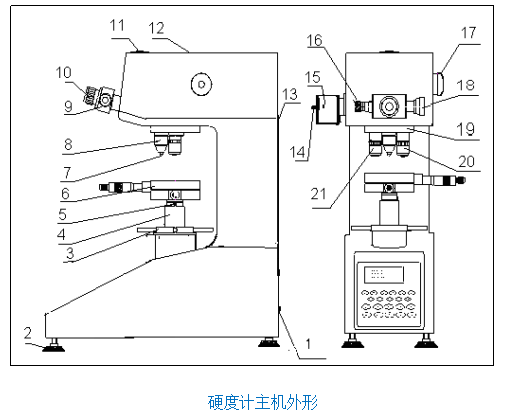 11
12
10
9
8
7
6
5
4
3
2
13
1
16
15
14
17
18
19
20
21

硬度计主机外形